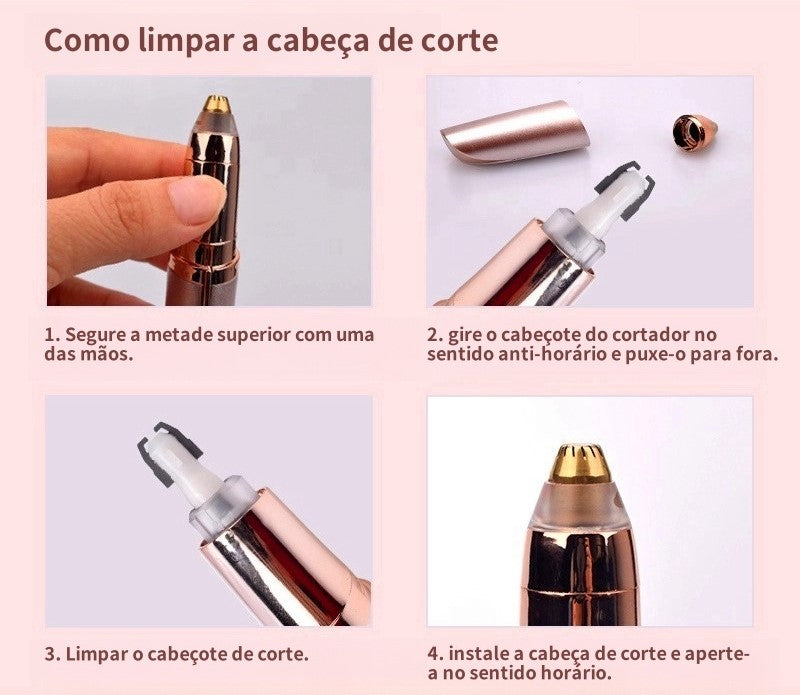 Como limpar a cabeça de corte

1. Segure a metade superior com uma das mãos.

2. gire o cabeçote do cortador no sentido anti-horário e puxe-o para fora.

3. Limpar o cabeçote de corte.

4. instale a cabeça de corte e aperte-a no sentido horário.