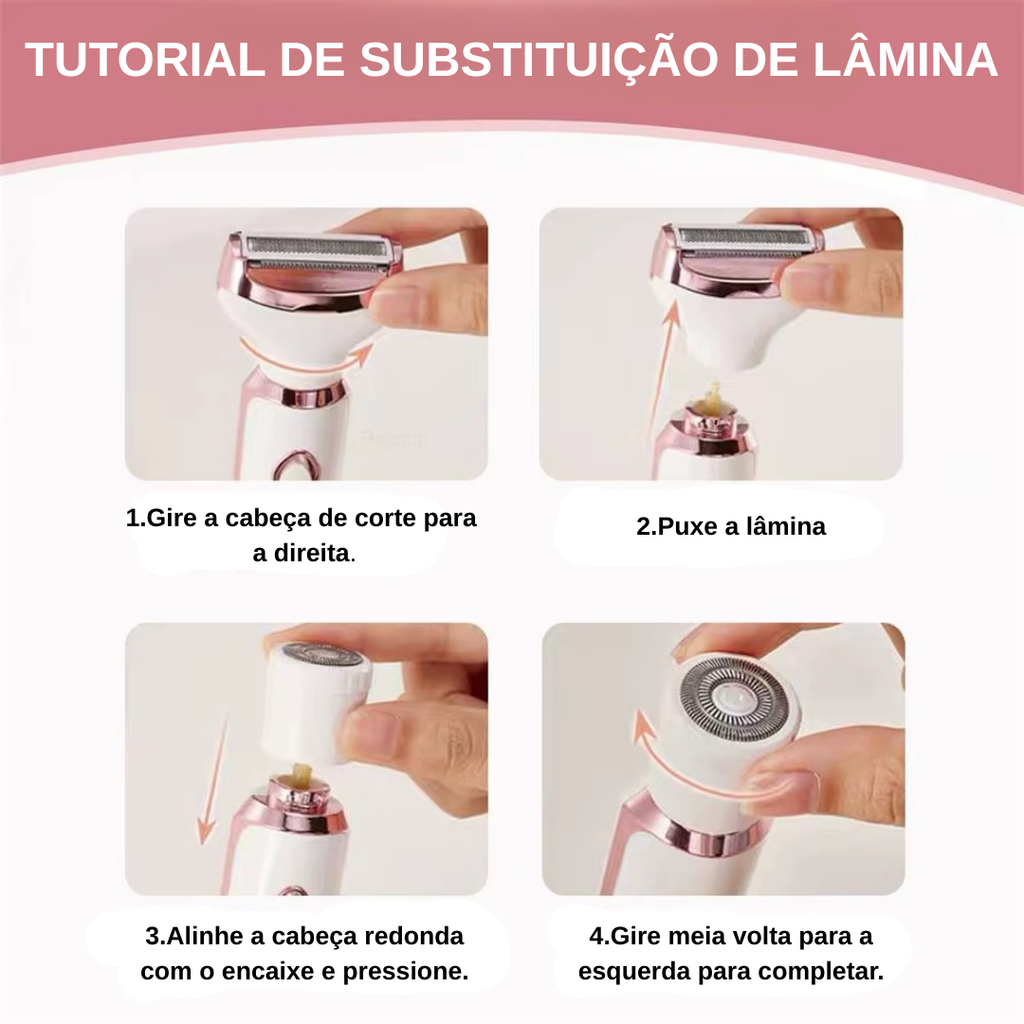 TUTORIAL DE SUBSTITUIÇÃO DE LÂMINA

1.Gire a cabeça de corte para a direita.

2.Puxe a lâmina

3.Alinhe a cabeça redonda com o encaixe e pressione.

4.Gire meia volta para a esquerda para completar.